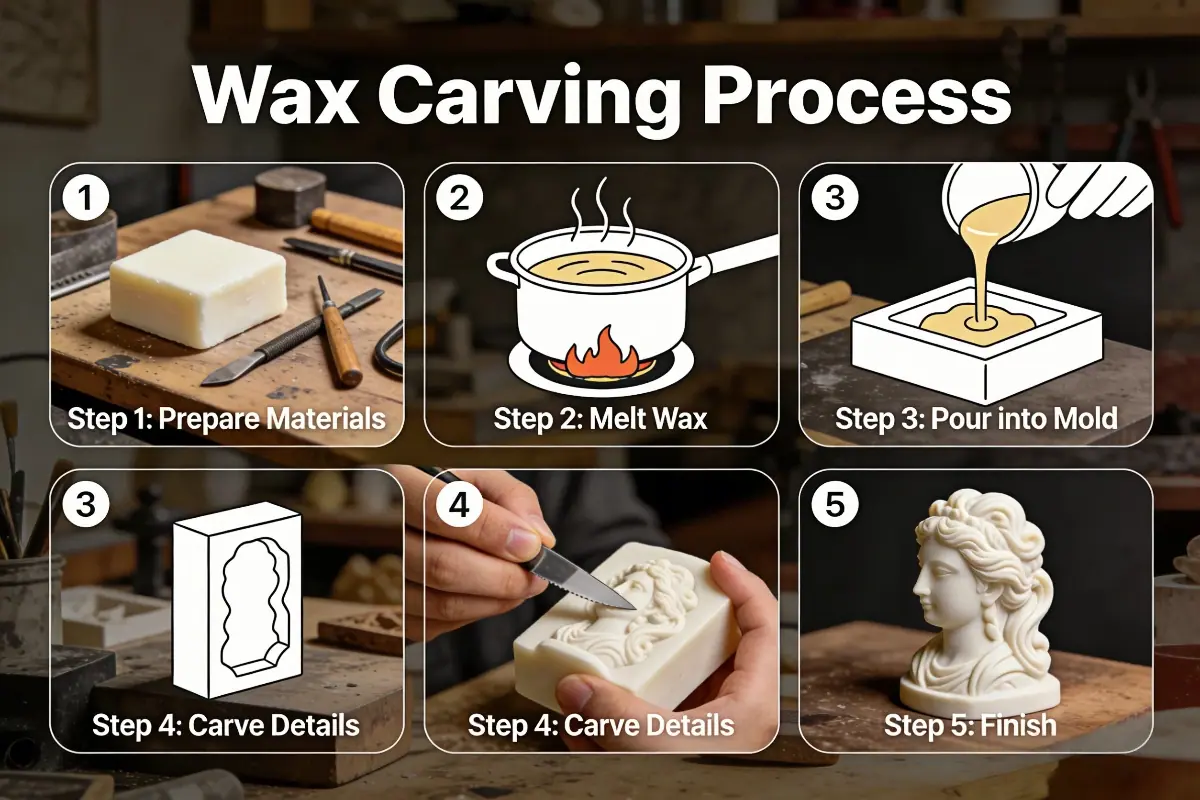 Wax Carving Process

1
Step 1: Prepare Materials

2
Step 2: Melt Wax

3
Step 3: Pour into Mold

3
Step 4: Carve Details

4
Step 4: Carve Details

5
Step 5: Finish