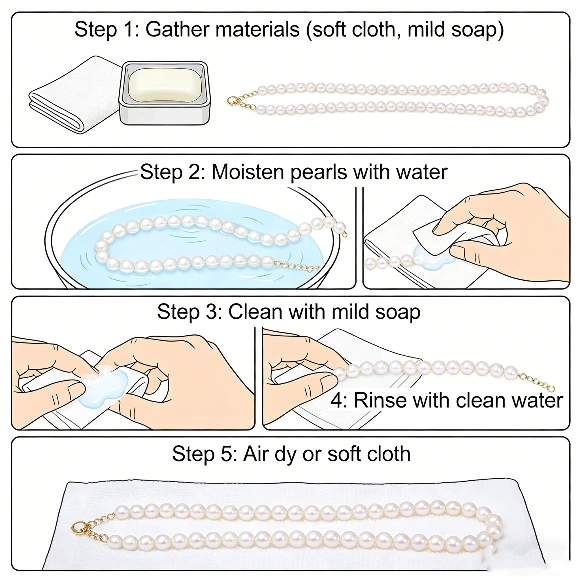 Step 1: Gather materials (soft cloth, mild soap)

Step 2: Moisten pearls with water

Step 3: Clean with mild soap

4: Rinse with clean water

Step 5: Air dy or soft cloth