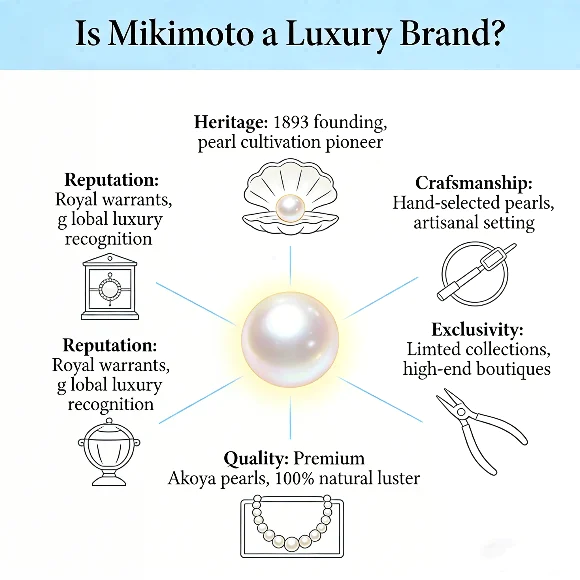 Is Mikimoto a Luxury Brand?

Heritage: 1893 founding, pearl cultivation pioneer

Reputation: Royal warrants, g lobal luxury recognition

Crafsmanship: Hand-selected pearls, artisanal setting

Reputation: Royal warrants, g lobal luxury recognition

Exclusivity: Limted collections, high-end boutiques

Quality: Premium Akoya pearls, 100% natural luster