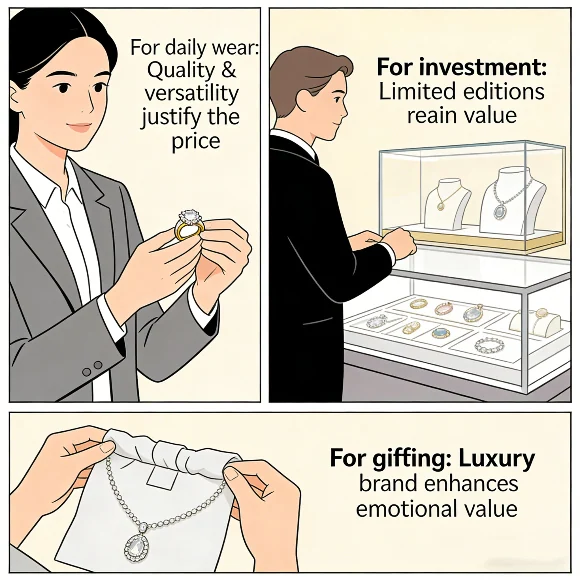 For daily wear: Quality & versatility justify the price

For investment: Limited editions reain value

For gifting: Luxury brand enhances emotional value