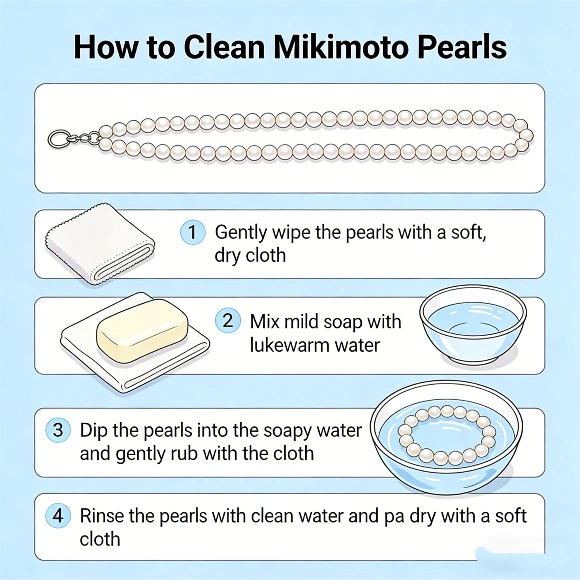 How to Clean Mikimoto Pearls

1 Gently wipe the pearls with a soft, dry cloth

2 Mix mild soap with lukewarm water

3 Dip the pearls into the soapy water and gently rub with the cloth

4 Rinse the pearls with clean water and pa dry with a soft cloth