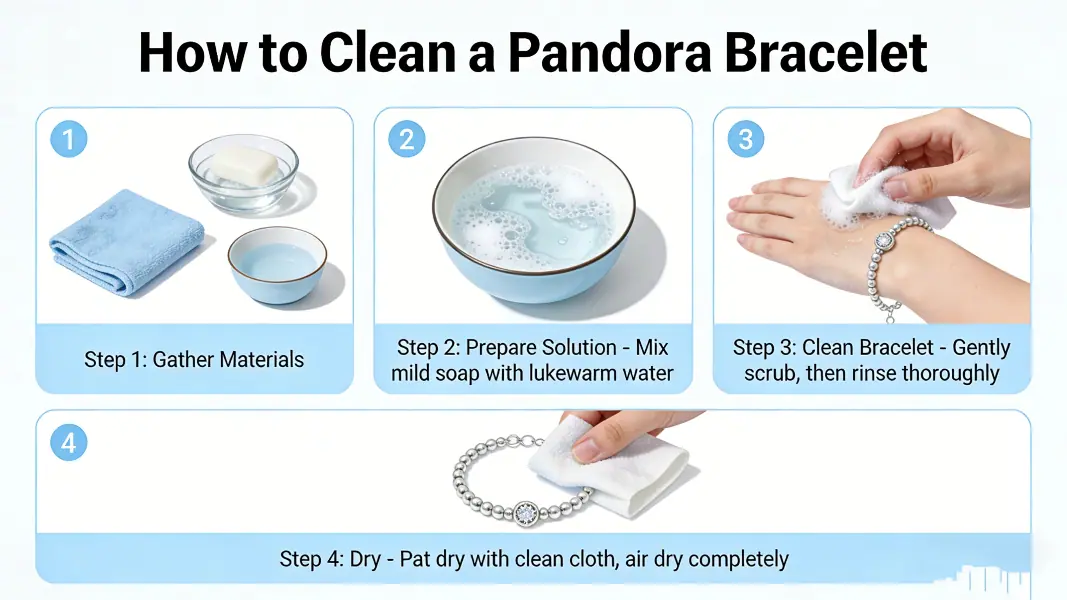 How to Clean a Pandora Bracelet

1

Step 1: Gather Materials

2

Step 2: Prepare Solution - Mix mild soap with lukewarm water

3

Step 3: Clean Bracelet - Gently scrub, then rinse thoroughly

4

Step 4: Dry - Pat dry with clean cloth, air dry completely